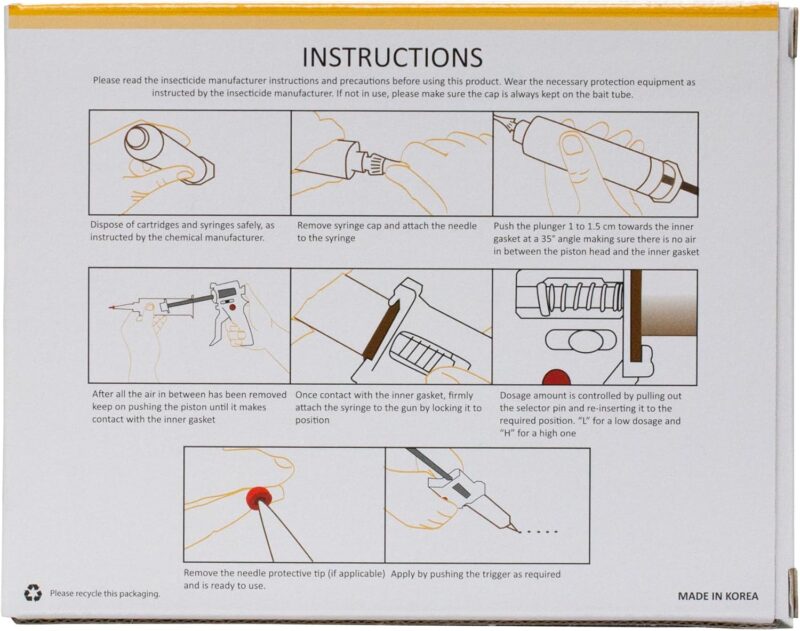 INSTRUCTIONS

Please read the insecticide manufacturer instructions and precautions before using this product. Wear the necessary protection equipment as instructed by the insecticide manufacturer. If not in use, please make sure the cap is always kept on the bait tube.

Dispose of cartridges and syringes safely, as instructed by the chemical manufacturer.

Remove syringe cap and attach the needle to the syringe

Push the plunger 1 to 1.5 cm towards the inner gasket at a 35° angle making sure there is no air in between the piston head and the inner gasket

After all the air in between has been removed keep on pushing the piston until it makes contact with the inner gasket

Once contact with the inner gasket, firmly attach the syringe to the gun by locking it to position

Dosage amount is controlled by pulling out the selector pin and re-inserting it to the required position. "L" for a low dosage and "H" for a high one

Remove the needle protective tip (if applicable) and is ready to use.

Apply by pushing the trigger as required

Please recycle this packaging.

MADE IN KOREA